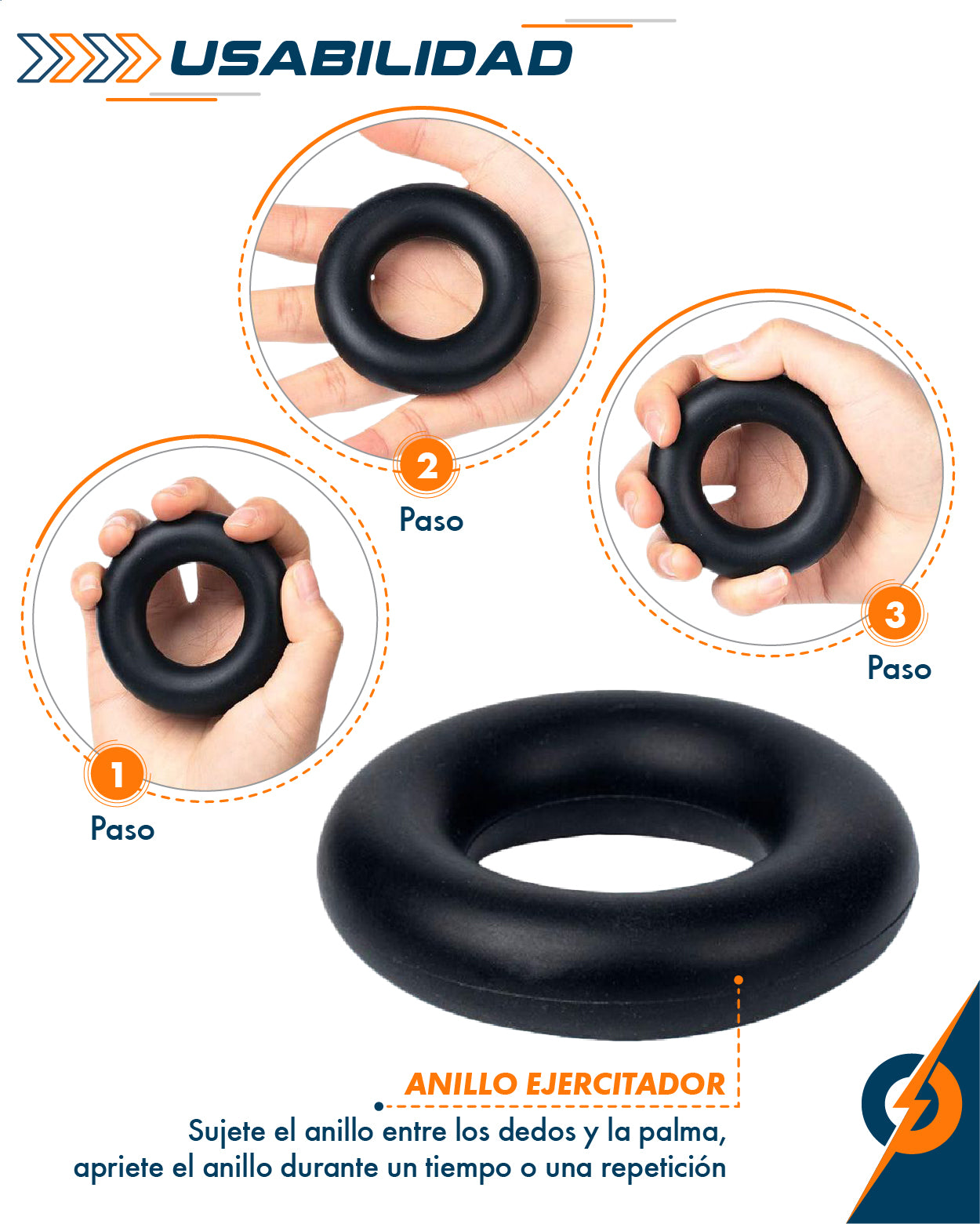 USABILIDAD

2
Paso

3
Paso

1
Paso

ANILLO EJERCITADOR
Sujete el anillo entre los dedos y la palma, apriete el anillo durante un tiempo o una repetición