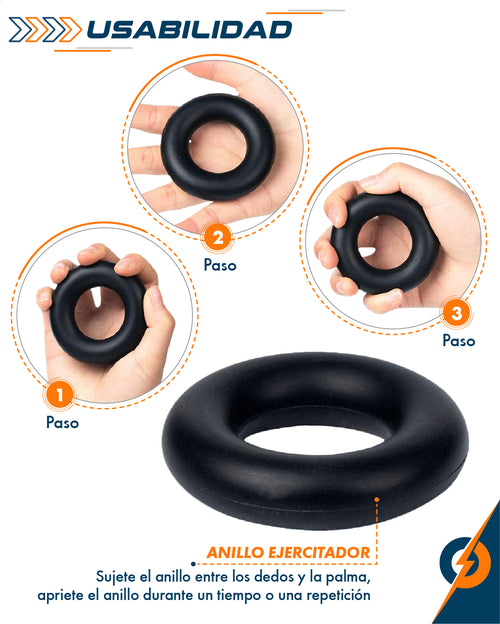 USABILIDAD

2
Paso

3
Paso

1
Paso

ANILLO EJERCITADOR
Sujete el anillo entre los dedos y la palma, apriete el anillo durante un tiempo o una repetición